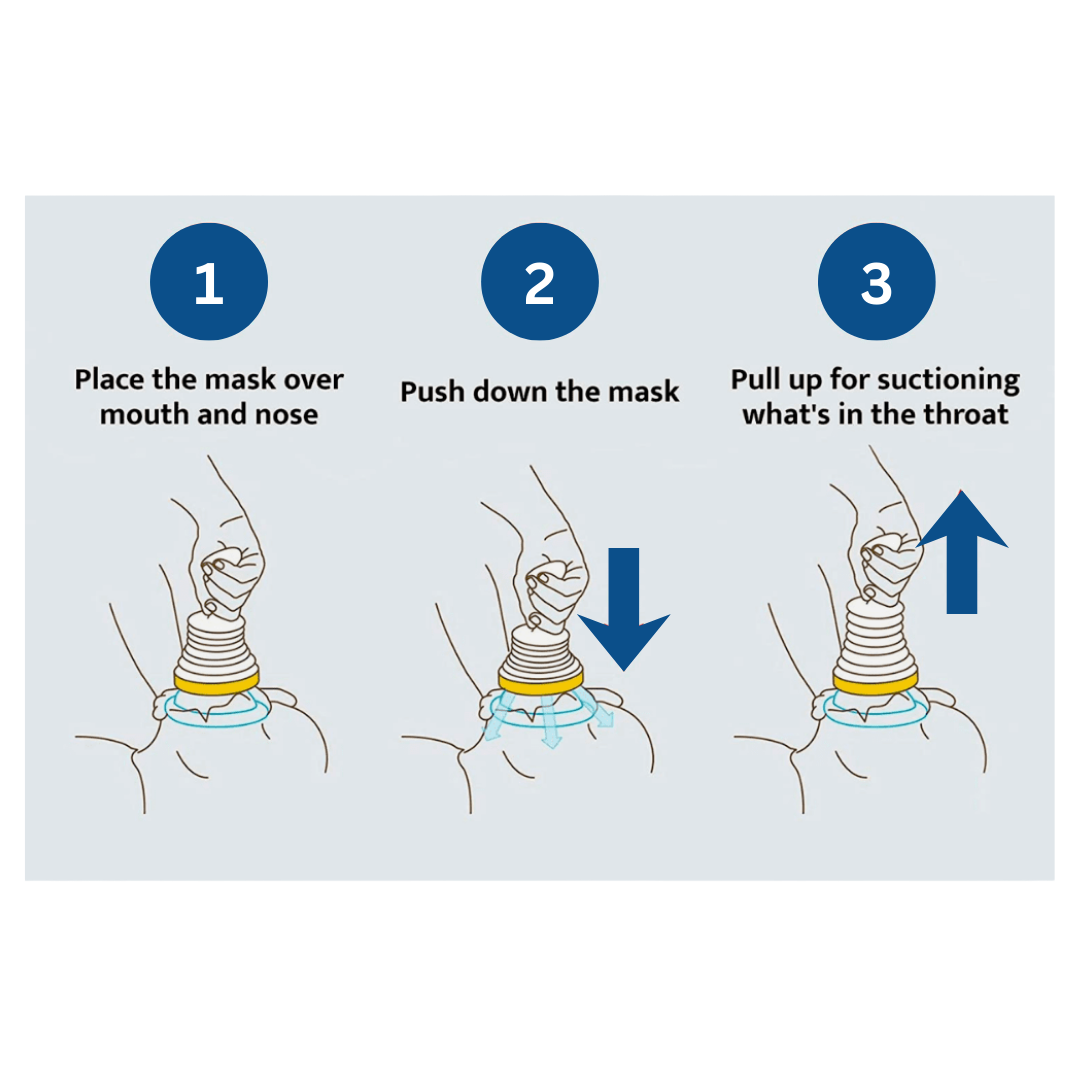 1

Place the mask over mouth and nose

2

Push down the mask

3

Pull up for suctioning what's in the throat